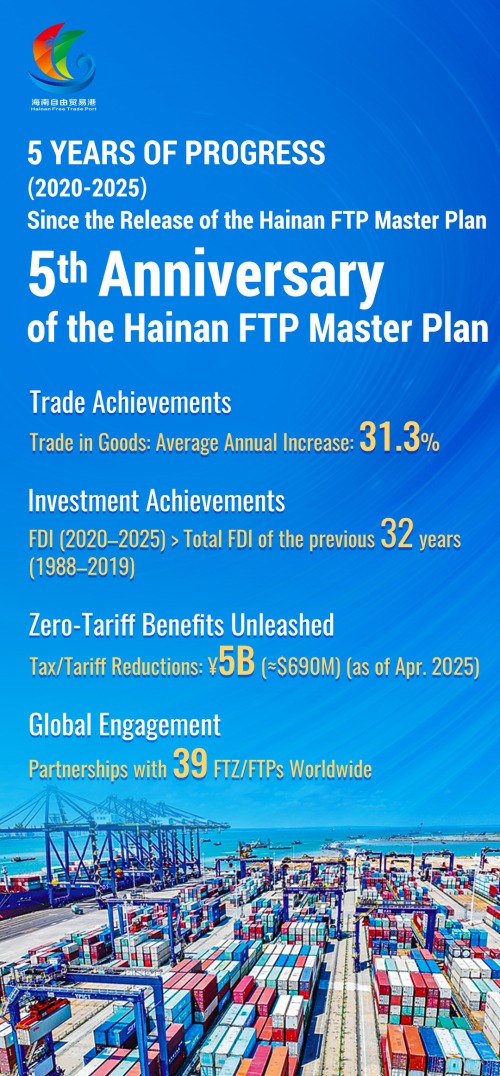 海南自由贸易港
Hainan Free Trade Port

5 YEARS OF PROGRESS
(2020-2025)
Since the Release of the Hainan FTP Master Plan

5th Anniversary
of the Hainan FTP Master Plan

Trade Achievements
Trade in Goods: Average Annual Increase: 31.3%

Investment Achievements
FDI (2020–2025) > Total FDI of the previous 32 years (1988–2019)

Zero-Tariff Benefits Unleashed
Tax/Tariff Reductions: ¥5B (≈$690M) (as of Apr. 2025)

Global Engagement
Partnerships with 39 FTZ/FTPs Worldwide